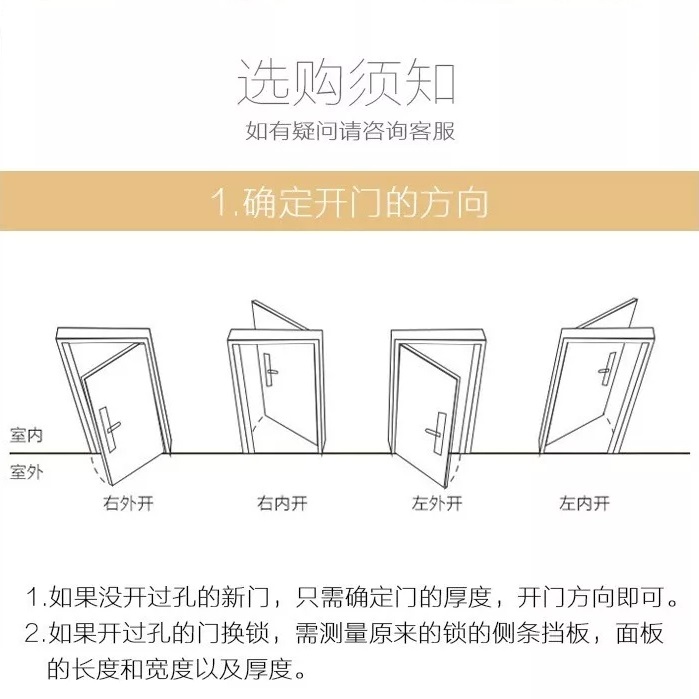 选购须知

如有疑问请咨询客服

1.确定开门的方向

室内

室外

右外开

右内开

左外开

左内开

1.如果没开过孔的新门，只需确定门的厚度，开门方向即可。

2.如果开过孔的门换锁，需测量原来的锁的侧条挡板，面板的长度和宽度以及厚度。